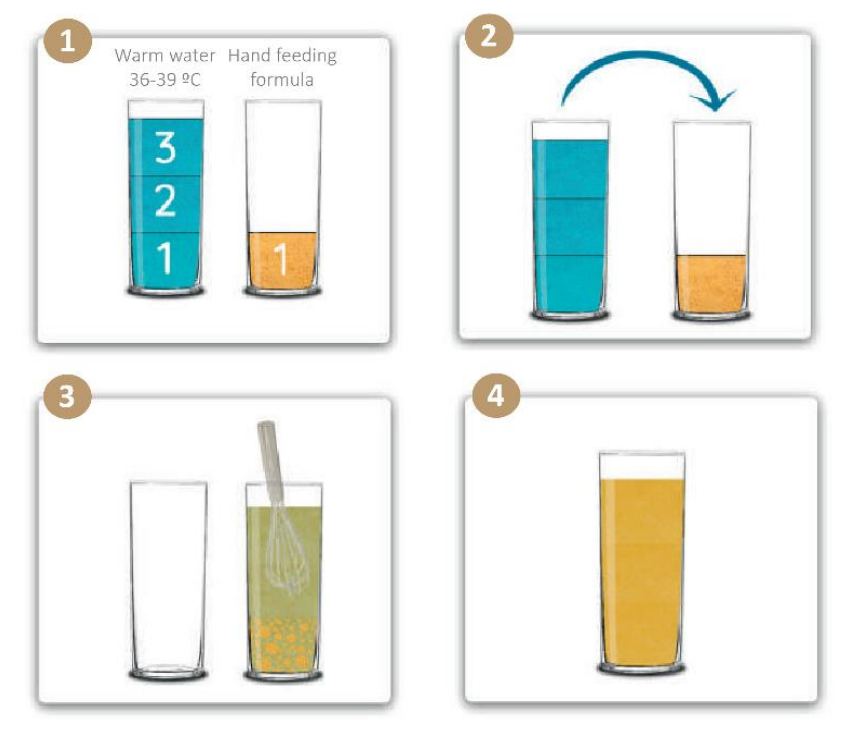 1

Warm water 36-39 ºC

Hand feeding formula

3

2

1

1

2

3

4